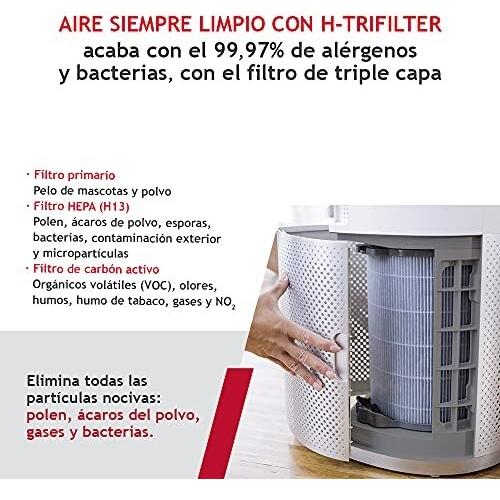 AIRE SIEMPRE LIMPIO CON H-TRIFILTER
acaba con el 99,97% de alérgenos y bacterias, con el filtro de triple capa

· Filtro primario
Pelo de mascotas y polvo
· Filtro HEPA (H13)
Polen, ácaros de polvo, esporas, bacterias, contaminación exterior y micropartículas
· Filtro de carbón activo
Orgánicos volátiles (VOC), olores, humos, humo de tabaco, gases y $NO_2$

Elimina todas las partículas nocivas:
polen, ácaros del polvo, gases y bacterias.