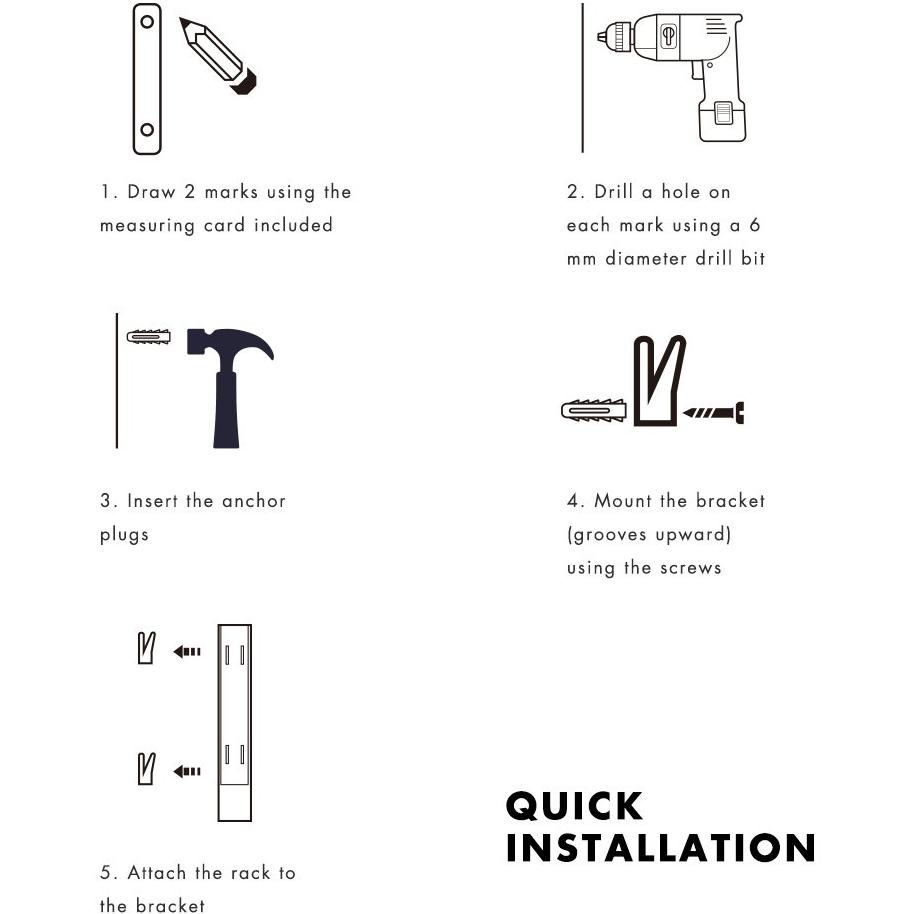 1. Draw 2 marks using the measuring card included

2. Drill a hole on each mark using a 6 mm diameter drill bit

3. Insert the anchor plugs

4. Mount the bracket (grooves upward) using the screws

5. Attach the rack to the bracket

QUICK INSTALLATION