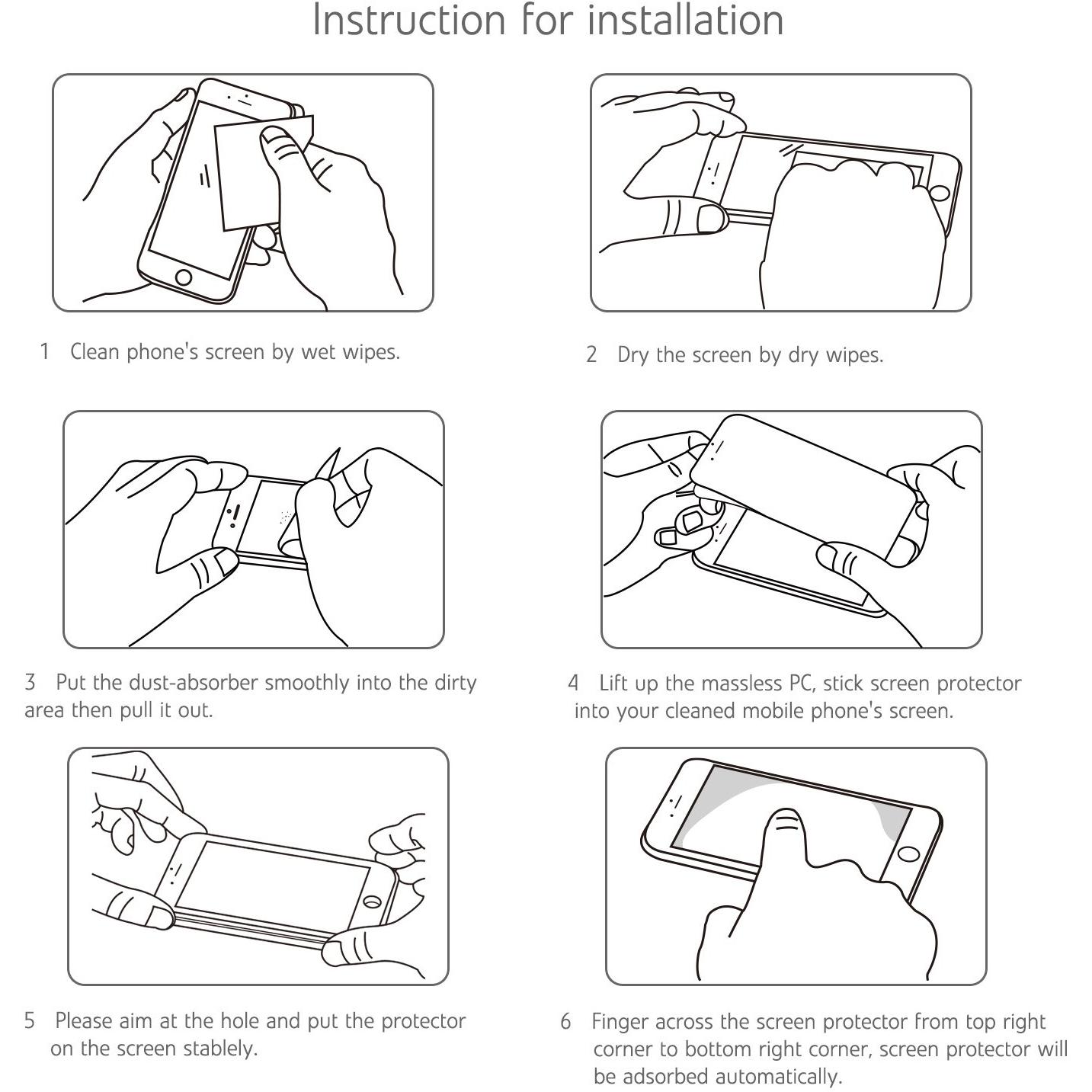 Instruction for installation

1 Clean phone's screen by wet wipes.

2 Dry the screen by dry wipes.

3 Put the dust-absorber smoothly into the dirty area then pull it out.

4 Lift up the massless PC, stick screen protector into your cleaned mobile phone's screen.

5 Please aim at the hole and put the protector on the screen stablely.

6 Finger across the screen protector from top right corner to bottom right corner, screen protector will be adsorbed automatically.