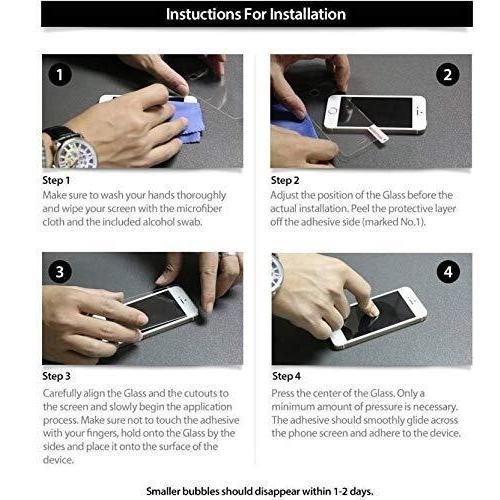 Instuctions For Installation

1

Step 1
Make sure to wash your hands thoroughly and wipe your screen with the microfiber cloth and the included alcohol swab.

2

Step 2
Adjust the position of the Glass before the actual installation. Peel the protective layer off the adhesive side (marked No.1).

3

Step 3
Carefully align the Glass and the cutouts to the screen and slowly begin the application process. Make sure not to touch the adhesive with your fingers, hold onto the Glass by the sides and place it onto the surface of the device.

4

Step 4
Press the center of the Glass. Only a minimum amount of pressure is necessary. The adhesive should smoothly glide across the phone screen and adhere to the device.

Smaller bubbles should disappear within 1-2 days.