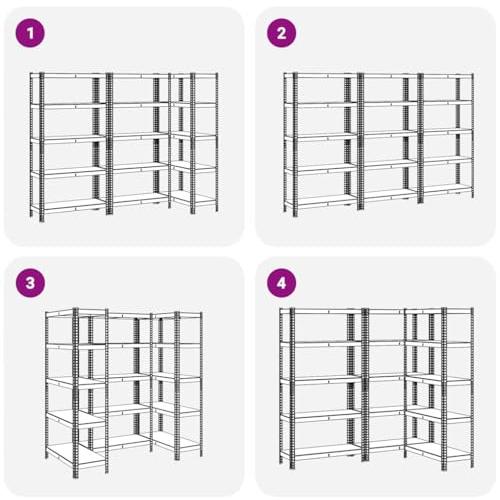 1

2

3

4