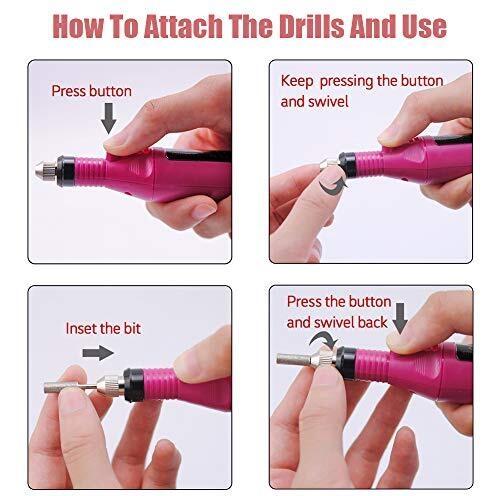 How To Attach The Drills And Use

Press button

Keep pressing the button and swivel

Inset the bit

Press the button and swivel back