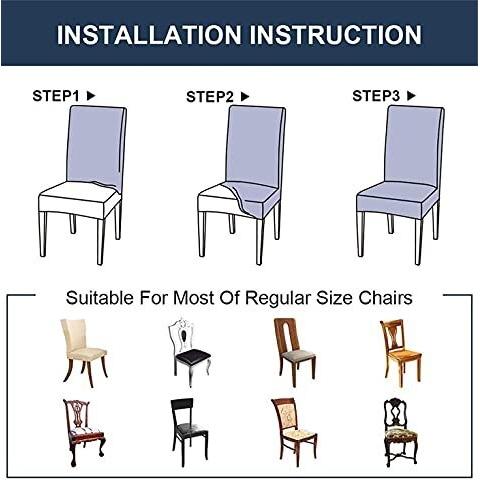 INSTALLATION INSTRUCTION

STEP1 ▶

STEP2 ▶

STEP3 ▶

Suitable For Most Of Regular Size Chairs