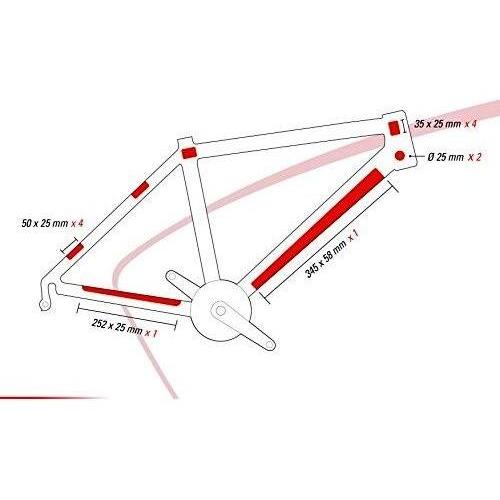 35 x 25 mm x 4

Ø 25 mm x 2

50 x 25 mm x 4

345 x 58 mm x 1

252 x 25 mm x 1