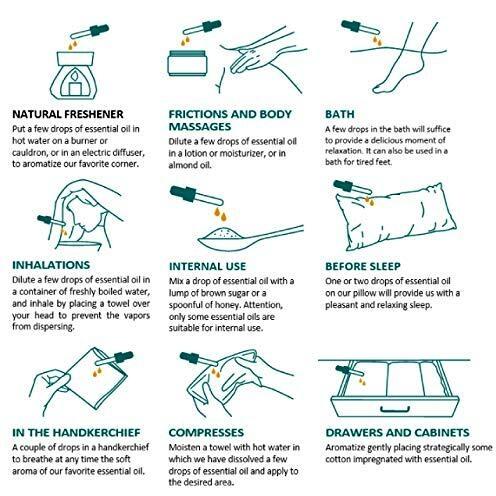 NATURAL FRESHENER
Put a few drops of essential oil in hot water on a burner or cauldron, or in an electric diffuser, to aromatize our favorite corner.

FRICTIONS AND BODY MASSAGES
Dilute a few drops of essential oil in a lotion or moisturizer, or in almond oil.

BATH
A few drops in the bath will suffice to provide a delicious moment of relaxation. It can also be used in a bath for tired feet.

INHALATIONS
Dilute a few drops of essential oil in a container of freshly boiled water, and inhale by placing a towel over your head to prevent the vapors from dispersing.

INTERNAL USE
Mix a drop of essential oil with a lump of brown sugar or a spoonful of honey. Attention, only some essential oils are suitable for internal use.

BEFORE SLEEP
One or two drops of essential oil on our pillow will provide us with a pleasant and relaxing sleep.

IN THE HANDKERCHIEF
A couple of drops in a handkerchief to breathe at any time the soft aroma of our favorite essential oil.

COMPRESSES
Moisten a towel with hot water in which we have dissolved a few drops of essential oil and apply to the desired area.

DRAWERS AND CABINETS
Aromatize gently placing strategically some cotton impregnated with essential oil.