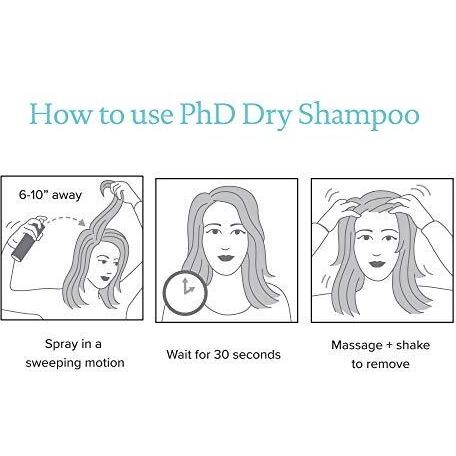 How to use PhD Dry Shampoo

6-10" away

Spray in a sweeping motion

Wait for 30 seconds

Massage + shake to remove