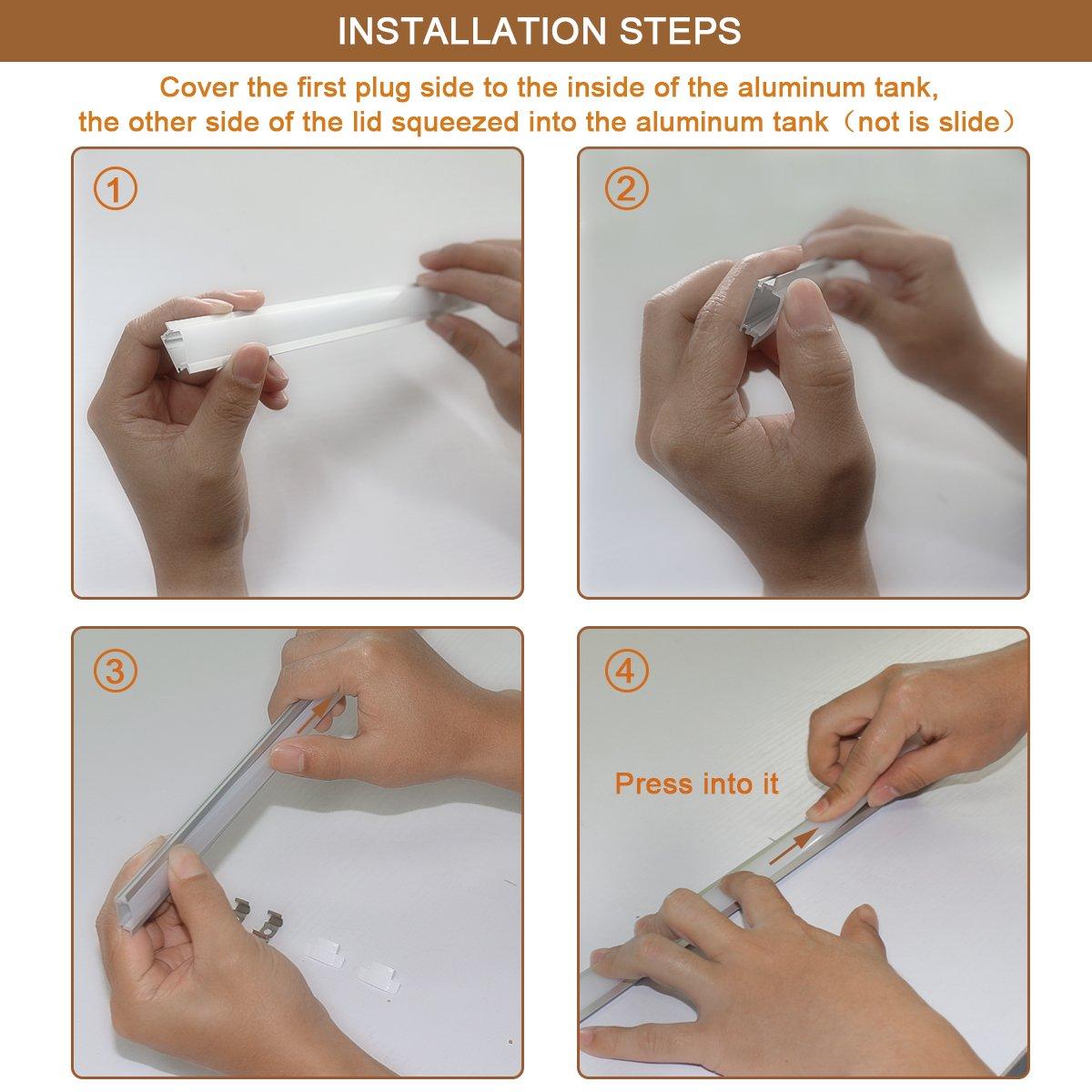 INSTALLATION STEPS

Cover the first plug side to the inside of the aluminum tank, the other side of the lid squeezed into the aluminum tank（not is slide）

①

②

③

④

Press into it