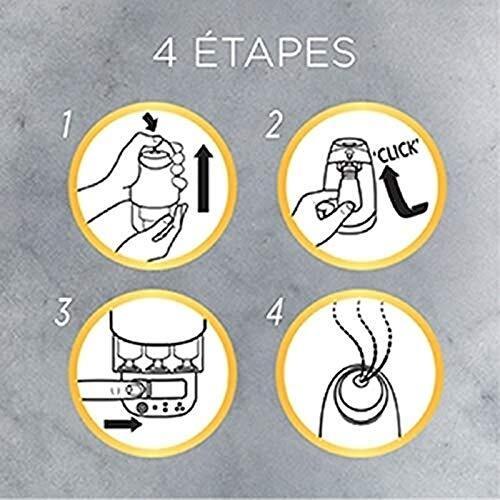 4 ÉTAPES

1

2

'CLICK'

3

4