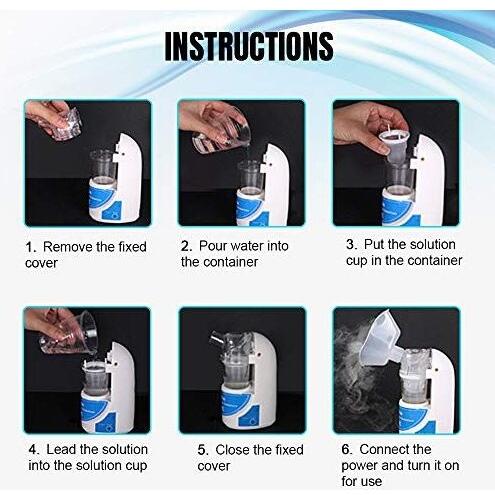 INSTRUCTIONS

1. Remove the fixed cover

2. Pour water into the container

3. Put the solution cup in the container

4. Lead the solution into the solution cup

5. Close the fixed cover

6. Connect the power and turn it on for use