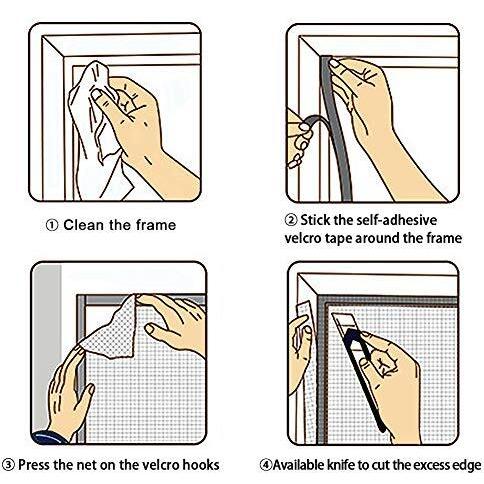 ① Clean the frame

② Stick the self-adhesive velcro tape around the frame

③ Press the net on the velcro hooks

④Available knife to cut the excess edge