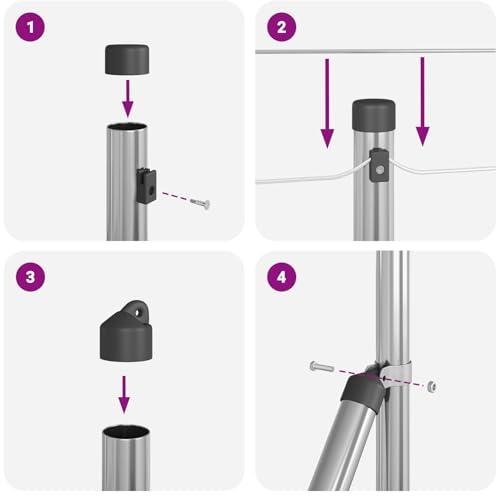 1

2

3

4