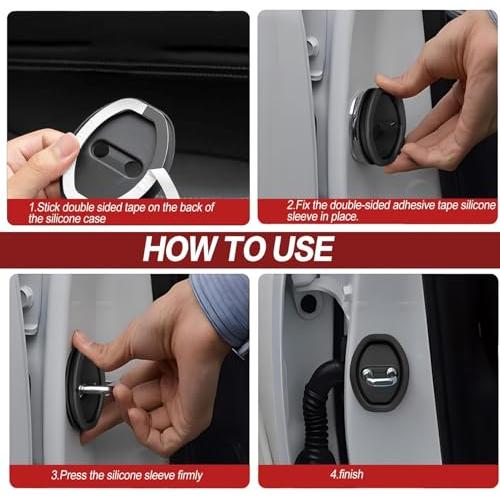 1.Stick double sided tape on the back of the silicone case

2.Fix the double-sided adhesive tape silicone sleeve in place.

HOW TO USE

3.Press the silicone sleeve firmly

4.finish