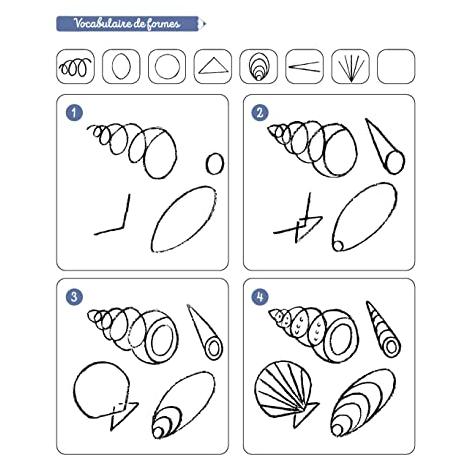 Vocabulaire de formes

1

2

3

4