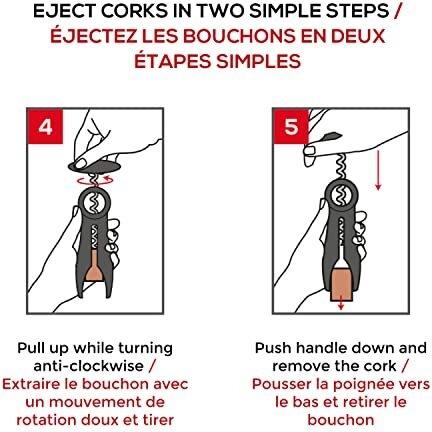 EJECT CORKS IN TWO SIMPLE STEPS / ÉJECTEZ LES BOUCHONS EN DEUX ÉTAPES SIMPLES

4

Pull up while turning anti-clockwise / Extraire le bouchon avec un mouvement de rotation doux et tirer

5

Push handle down and remove the cork / Pousser la poignée vers le bas et retirer le bouchon