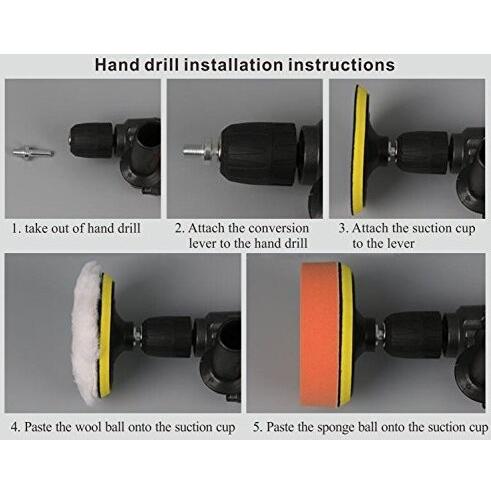 Hand drill installation instructions

1. take out of hand drill

2. Attach the conversion lever to the hand drill

3. Attach the suction cup to the lever

4. Paste the wool ball onto the suction cup

5. Paste the sponge ball onto the suction cup