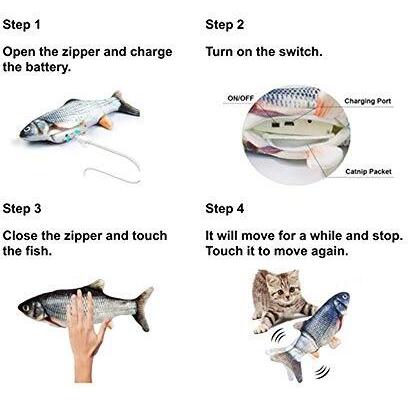 Step 1

Open the zipper and charge the battery.

Step 2

Turn on the switch.

ON/OFF

Charging Port

Catnip Packet

Step 3

Close the zipper and touch the fish.

Step 4

It will move for a while and stop. Touch it to move again.