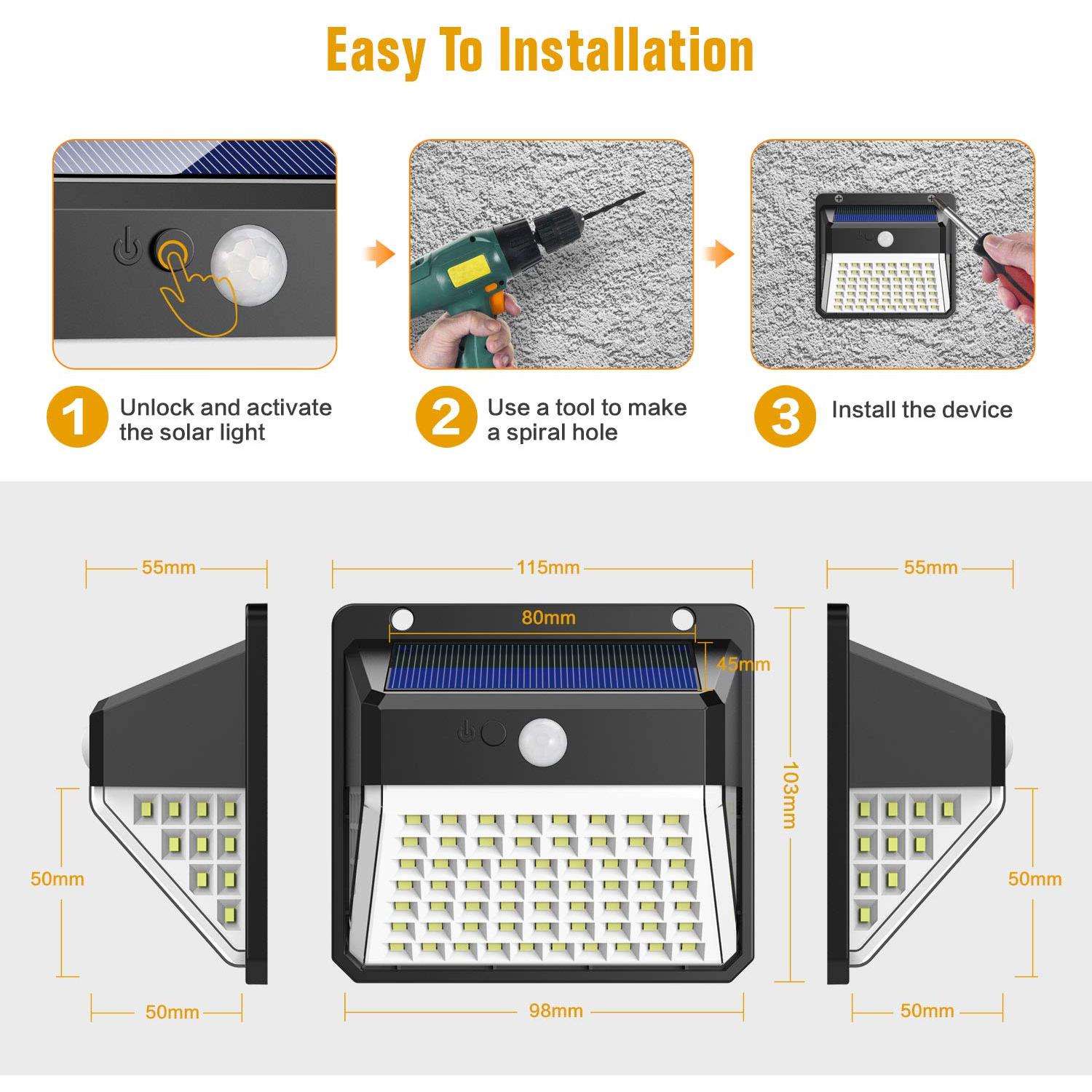 Easy To Installation

1 Unlock and activate the solar light

2 Use a tool to make a spiral hole

3 Install the device

55mm

115mm

55mm

80mm

45mm

103mm

50mm

50mm

50mm

98mm

50mm