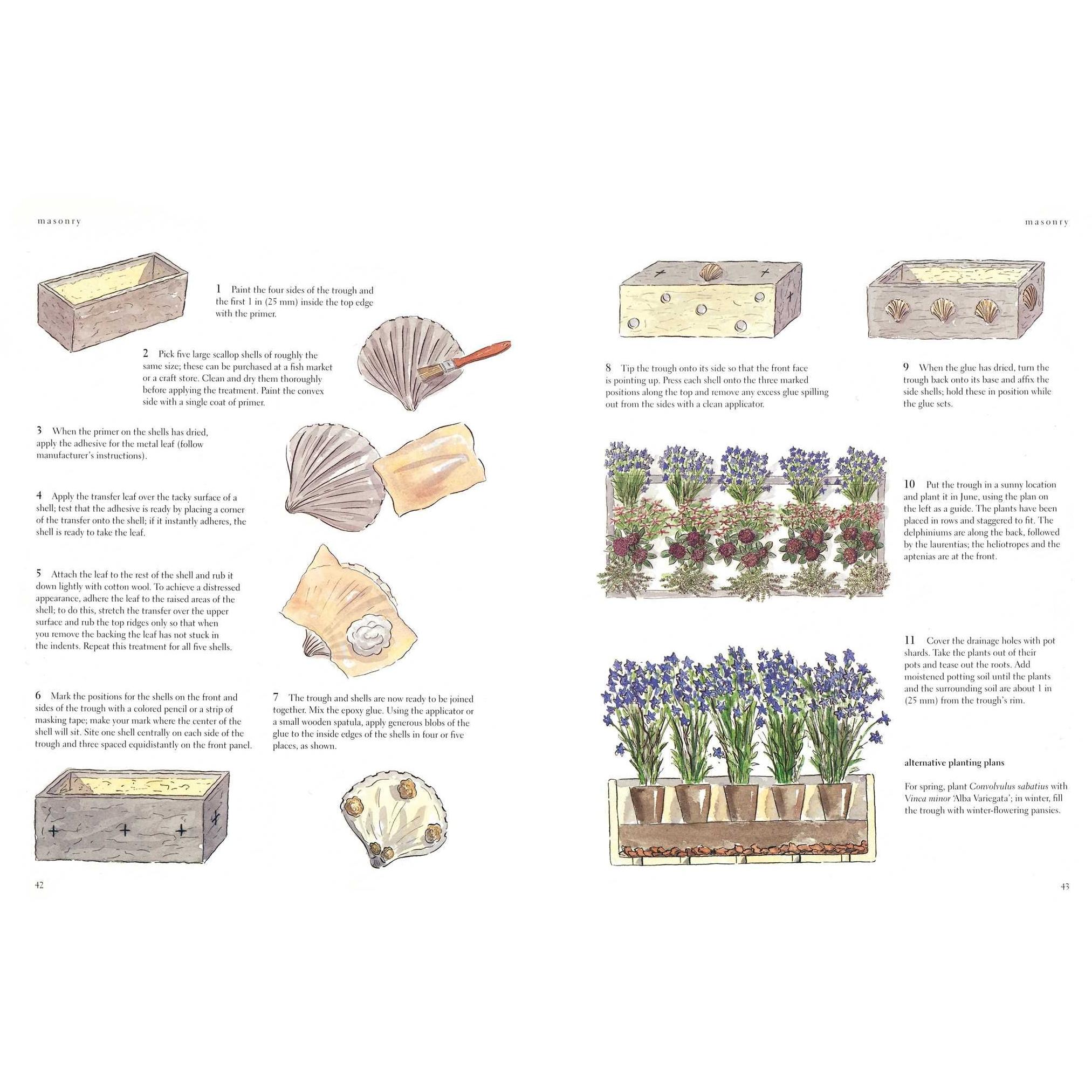 masonry

1 Paint the four sides of the trough and the first 1 in (25 mm) inside the top edge with the primer.

2 Pick five large scallop shells of roughly the same size; these can be purchased at a fish market or a craft store. Clean and dry them thoroughly before applying the treatment. Paint the convex side with a single coat of primer.

3 When the primer on the shells has dried, apply the adhesive for the metal leaf (follow manufacturer's instructions).

4 Apply the transfer leaf over the tacky surface of a shell; test that the adhesive is ready by placing a corner of the transfer onto the shell; if it instantly adheres, the shell is ready to take the leaf.

5 Attach the leaf to the rest of the shell and rub it down lightly with cotton wool. To achieve a distressed appearance, adhere the leaf to the raised areas of the shell; to do this, stretch the transfer over the upper surface and rub the top ridges only so that when you remove the backing the leaf has not stuck in the indents. Repeat this treatment for all five shells.

6 Mark the positions for the shells on the front and sides of the trough with a colored pencil or a strip of masking tape; make your mark where the center of the shell will sit. Site one shell centrally on each side of the trough and three spaced equidistantly on the front panel.

7 The trough and shells are now ready to be joined together. Mix the epoxy glue. Using the applicator or a small wooden spatula, apply generous blobs of the glue to the inside edges of the shells in four or five places, as shown.

42

masonry

8 Tip the trough onto its side so that the front face is pointing up. Press each shell onto the three marked positions along the top and remove any excess glue spilling out from the sides with a clean applicator.

9 When the glue has dried, turn the trough back onto its base and affix the side shells; hold these in position while the glue sets.

10 Put the trough in a sunny location and plant it in June, using the plan on the left as a guide. The plants have been placed in rows and staggered to fit. The delphiniums are along the back, followed by the laurentias; the heliotropes and the aptenias are at the front.

11 Cover the drainage holes with pot shards. Take the plants out of their pots and tease out the roots. Add moistened potting soil until the plants and the surrounding soil are about 1 in (25 mm) from the trough's rim.

alternative planting plans

For spring, plant Convolvulus sabatius with Vinca minor 'Alba Variegata'; in winter, fill the trough with winter-flowering pansies.

43