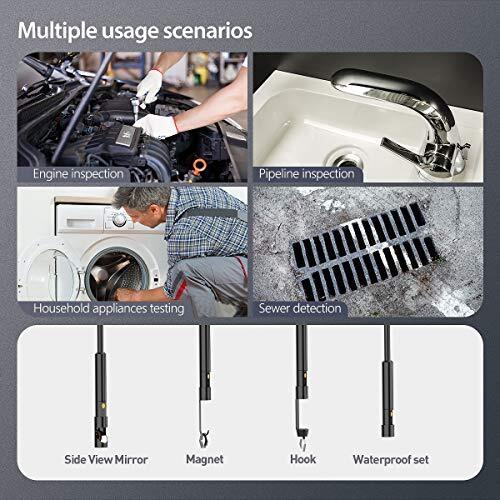 Multiple usage scenarios

Engine inspection

Pipeline inspection

Household appliances testing

Sewer detection

Side View Mirror

Magnet

Hook

Waterproof set