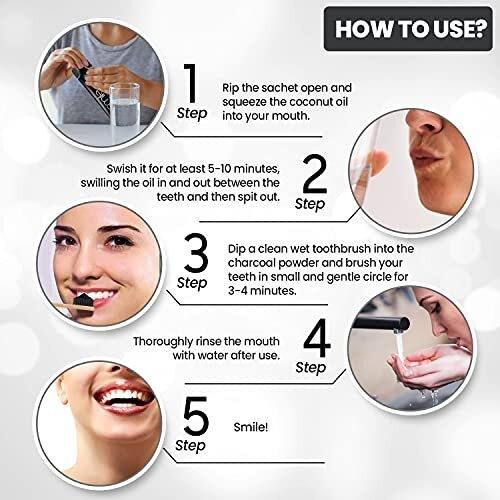 HOW TO USE?

1
Step
Rip the sachet open and squeeze the coconut oil into your mouth.

Swish it for at least 5-10 minutes, swilling the oil in and out between the teeth and then spit out.
2
Step

3
Step
Dip a clean wet toothbrush into the charcoal powder and brush your teeth in small and gentle circle for 3-4 minutes.

Thoroughly rinse the mouth with water after use.
4
Step

5
Step
Smile!