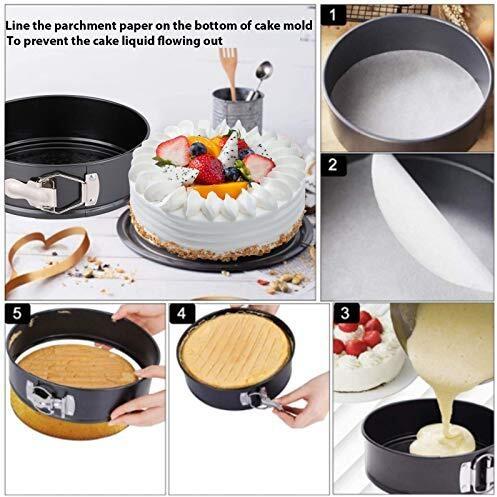 Line the parchment paper on the bottom of cake mold
To prevent the cake liquid flowing out

1

2

5

4

3