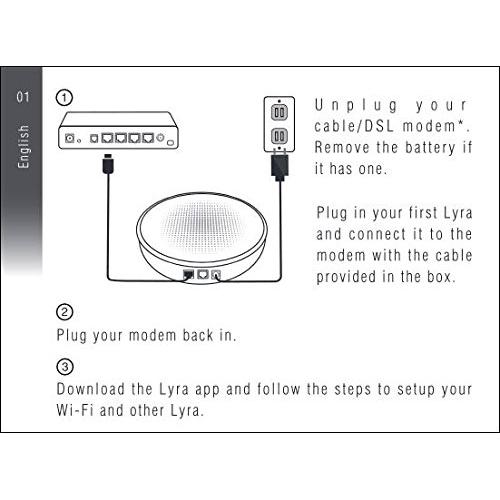 01

English

①

Unplug your cable/DSL modem*. Remove the battery if it has one.

Plug in your first Lyra and connect it to the modem with the cable provided in the box.

②

Plug your modem back in.

③

Download the Lyra app and follow the steps to setup your Wi-Fi and other Lyra.