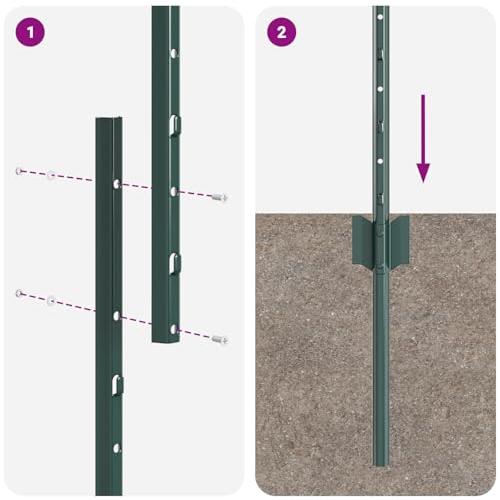 1

2