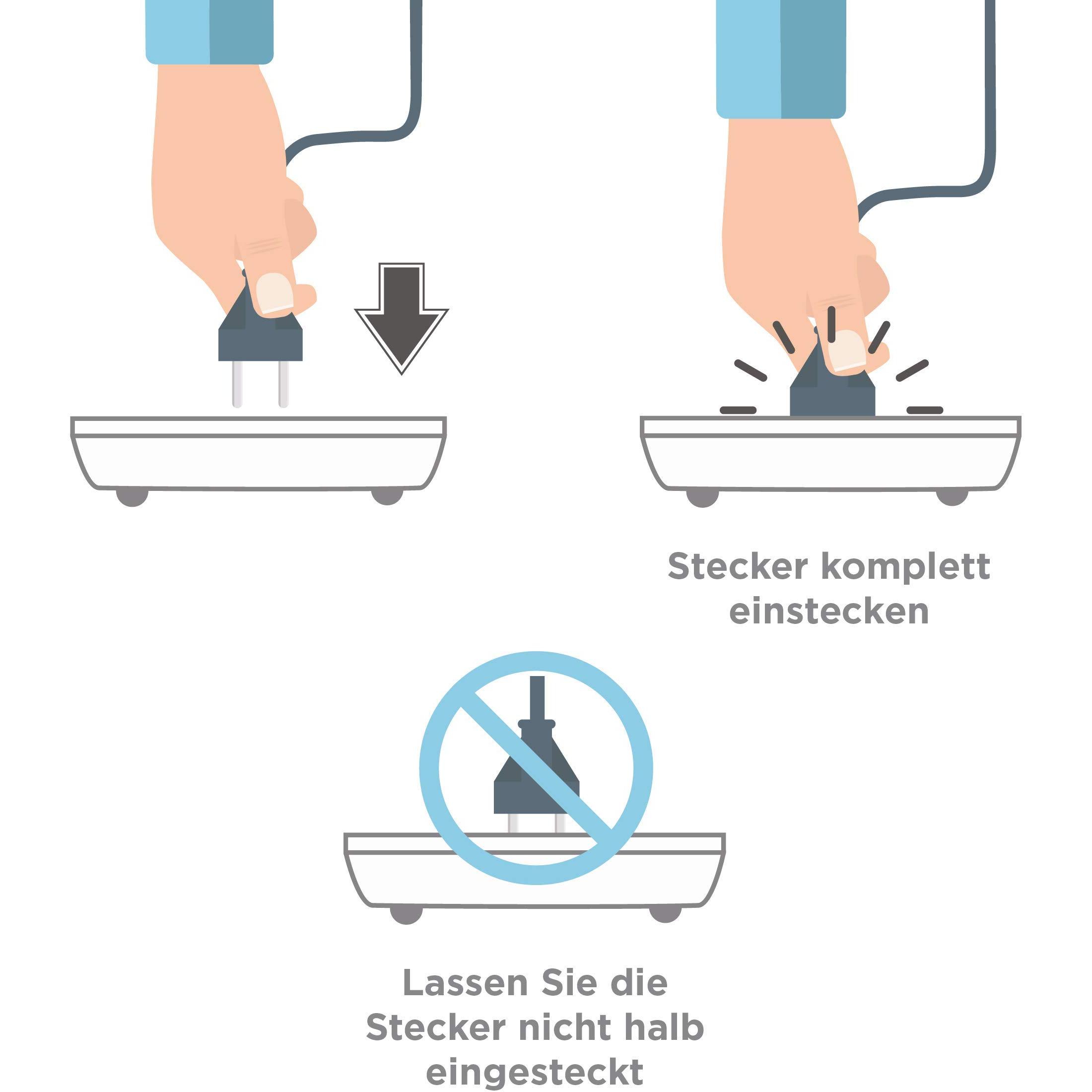 Stecker komplett einstecken

Lassen Sie die Stecker nicht halb eingesteckt