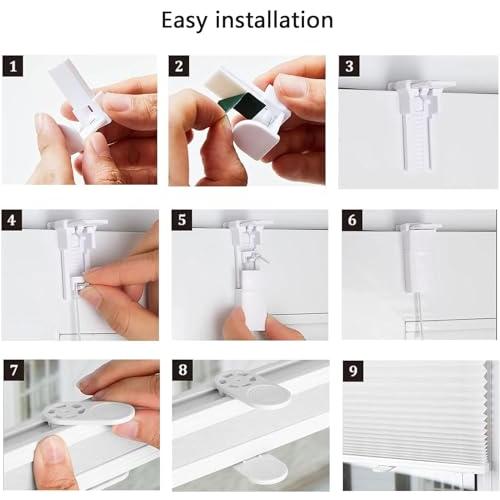 Easy installation

1

2

3

4

5

6

7

8

9