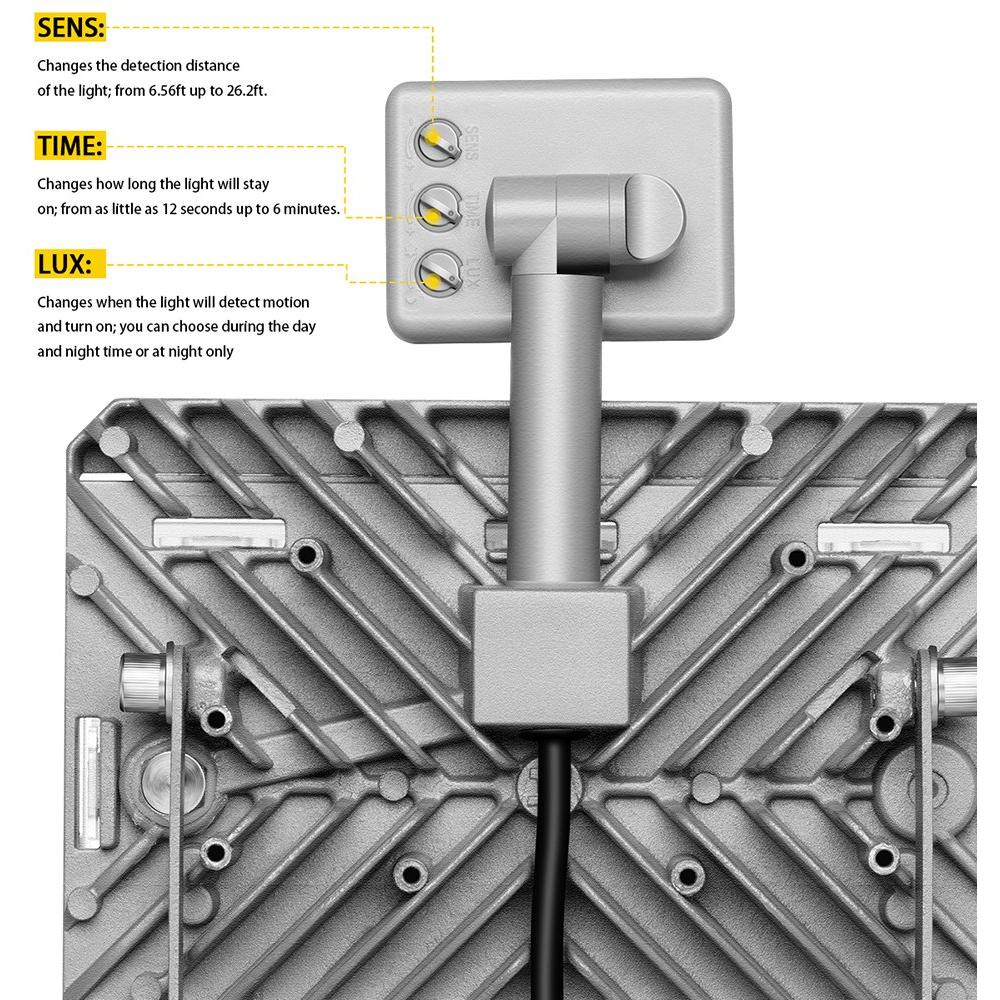 SENS:

Changes the detection distance of the light; from 6.56ft up to 26.2ft.

TIME:

Changes how long the light will stay on; from as little as 12 seconds up to 6 minutes.

LUX:

Changes when the light will detect motion and turn on; you can choose during the day and night time or at night only

SENS

TIME

LUX