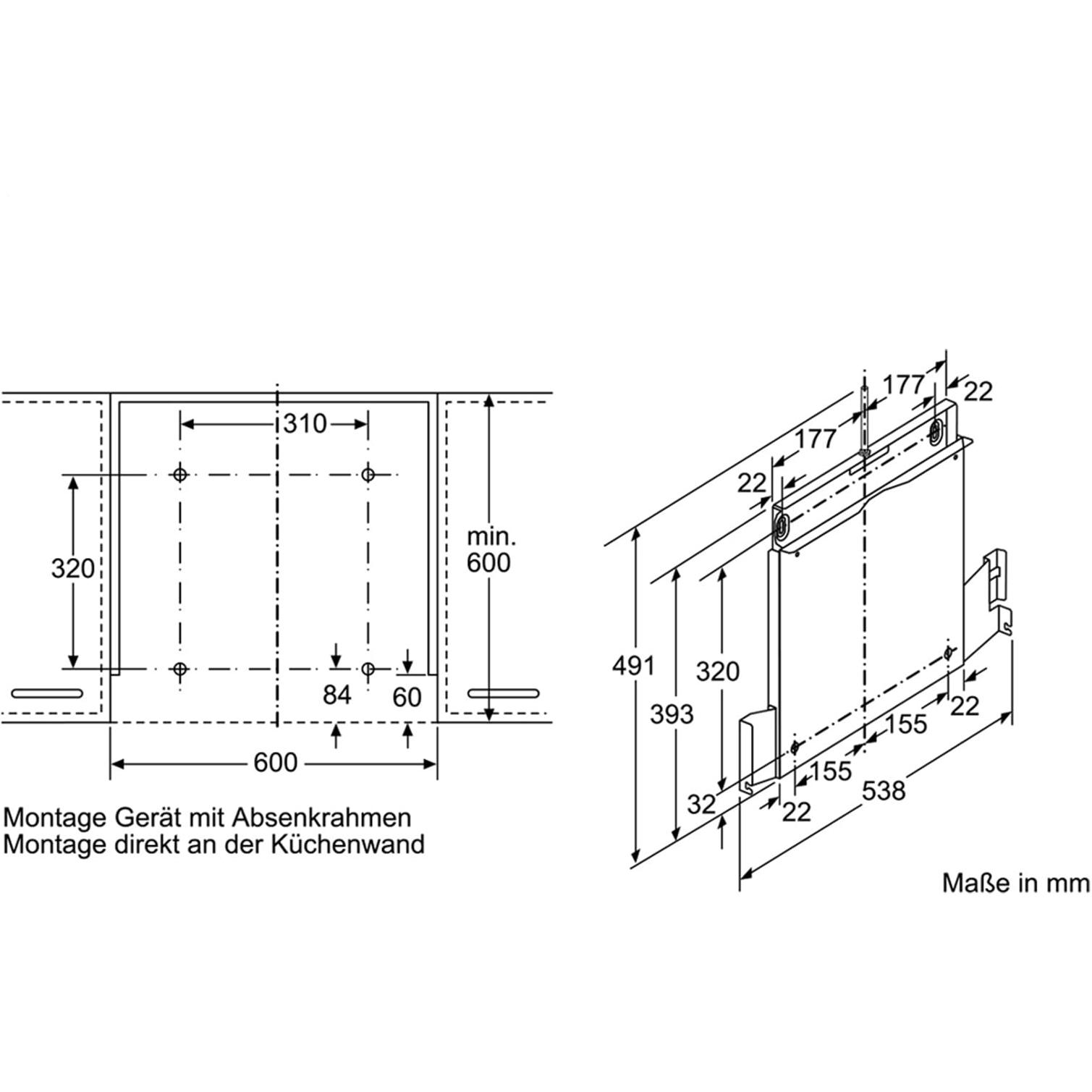 310
320
min.
600
84
60
600

Montage Gerät mit Absenkrahmen
Montage direkt an der Küchenwand

177
22
177
22
491
393
320
32
22
155
155
22
538

Maße in mm