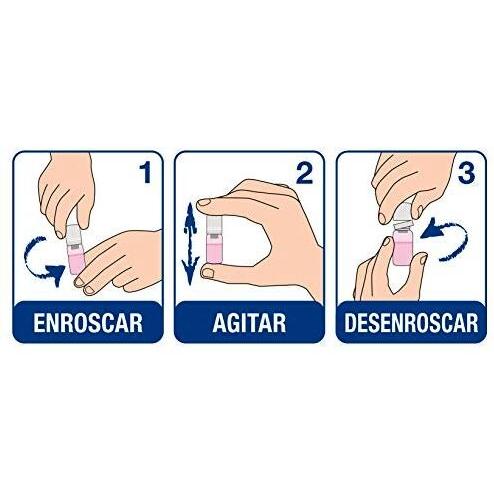 1
ENROSCAR

2
AGITAR

3
DESENROSCAR