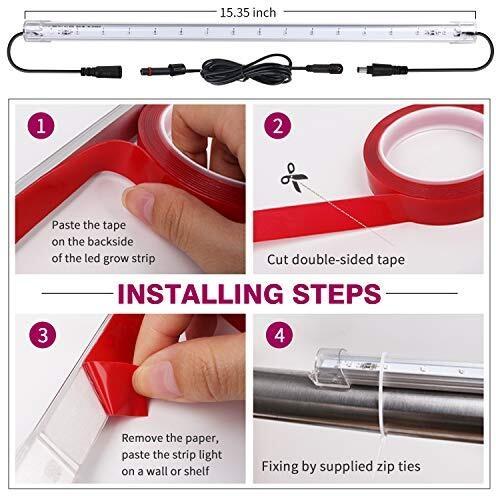 15.35 inch

1

Paste the tape on the backside of the led grow strip

2

Cut double-sided tape

INSTALLING STEPS

3

Remove the paper, paste the strip light on a wall or shelf

4

Fixing by supplied zip ties