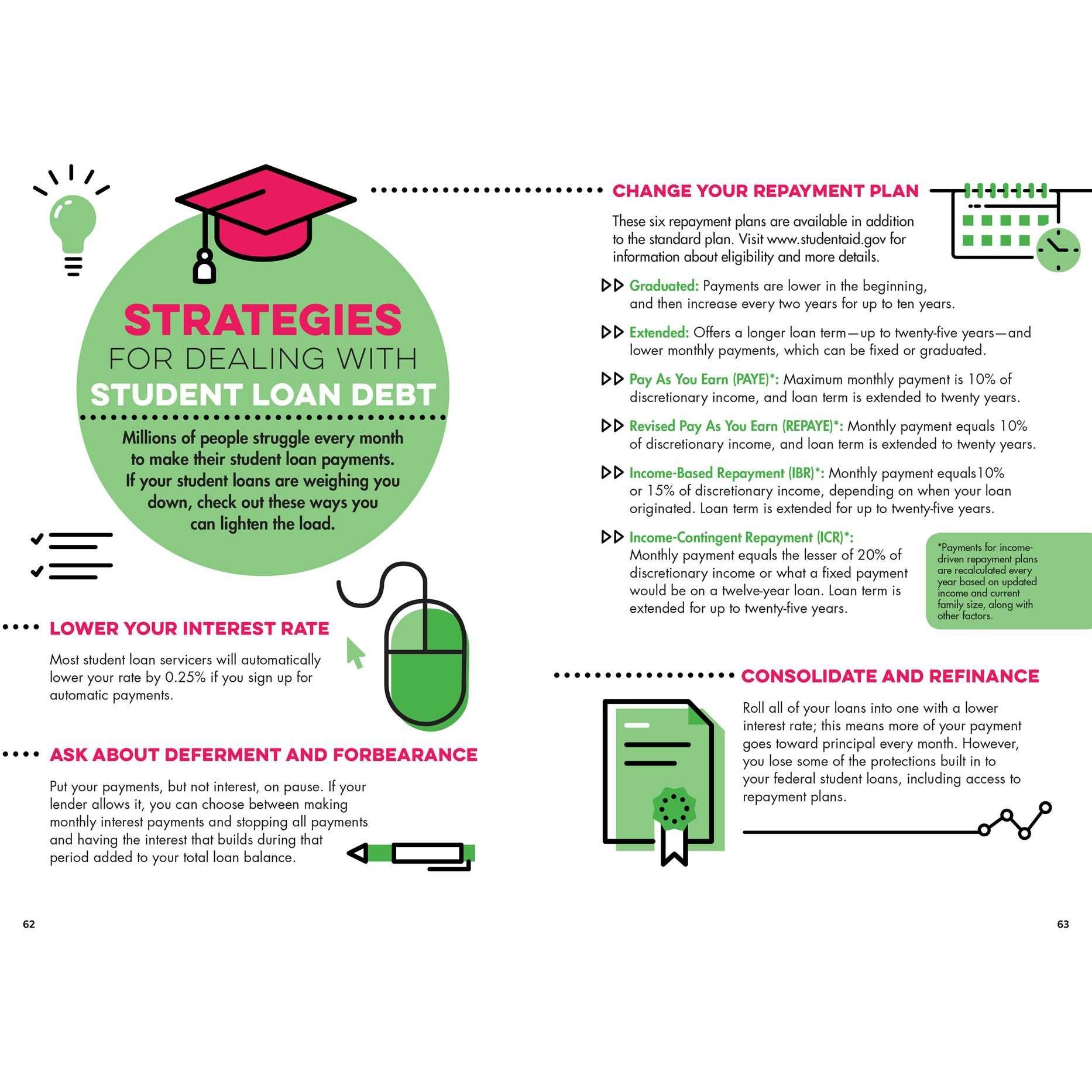 STRATEGIES FOR DEALING WITH STUDENT LOAN DEBT

Millions of people struggle every month to make their student loan payments. If your student loans are weighing you down, check out these ways you can lighten the load.

LOWER YOUR INTEREST RATE

Most student loan servicers will automatically lower your rate by 0.25% if you sign up for automatic payments.

ASK ABOUT DEFERMENT AND FORBEARANCE

Put your payments, but not interest, on pause. If your lender allows it, you can choose between making monthly interest payments and stopping all payments and having the interest that builds during that period added to your total loan balance.

62

CHANGE YOUR REPAYMENT PLAN

These six repayment plans are available in addition to the standard plan. Visit www.studentaid.gov for information about eligibility and more details.

Graduated: Payments are lower in the beginning, and then increase every two years for up to ten years.

Extended: Offers a longer loan term—up to twenty-five years—and lower monthly payments, which can be fixed or graduated.

Pay As You Earn (PAYE)*: Maximum monthly payment is 10% of discretionary income, and loan term is extended to twenty years.

Revised Pay As You Earn (REPAYE)*: Monthly payment equals 10% of discretionary income, and loan term is extended to twenty years.

Income-Based Repayment (IBR)*: Monthly payment equals10% or 15% of discretionary income, depending on when your loan originated. Loan term is extended for up to twenty-five years.

Income-Contingent Repayment (ICR)*: Monthly payment equals the lesser of 20% of discretionary income or what a fixed payment would be on a twelve-year loan. Loan term is extended for up to twenty-five years.

*Payments for income-driven repayment plans are recalculated every year based on updated income and current family size, along with other factors.

CONSOLIDATE AND REFINANCE

Roll all of your loans into one with a lower interest rate; this means more of your payment goes toward principal every month. However, you lose some of the protections built in to your federal student loans, including access to repayment plans.

63