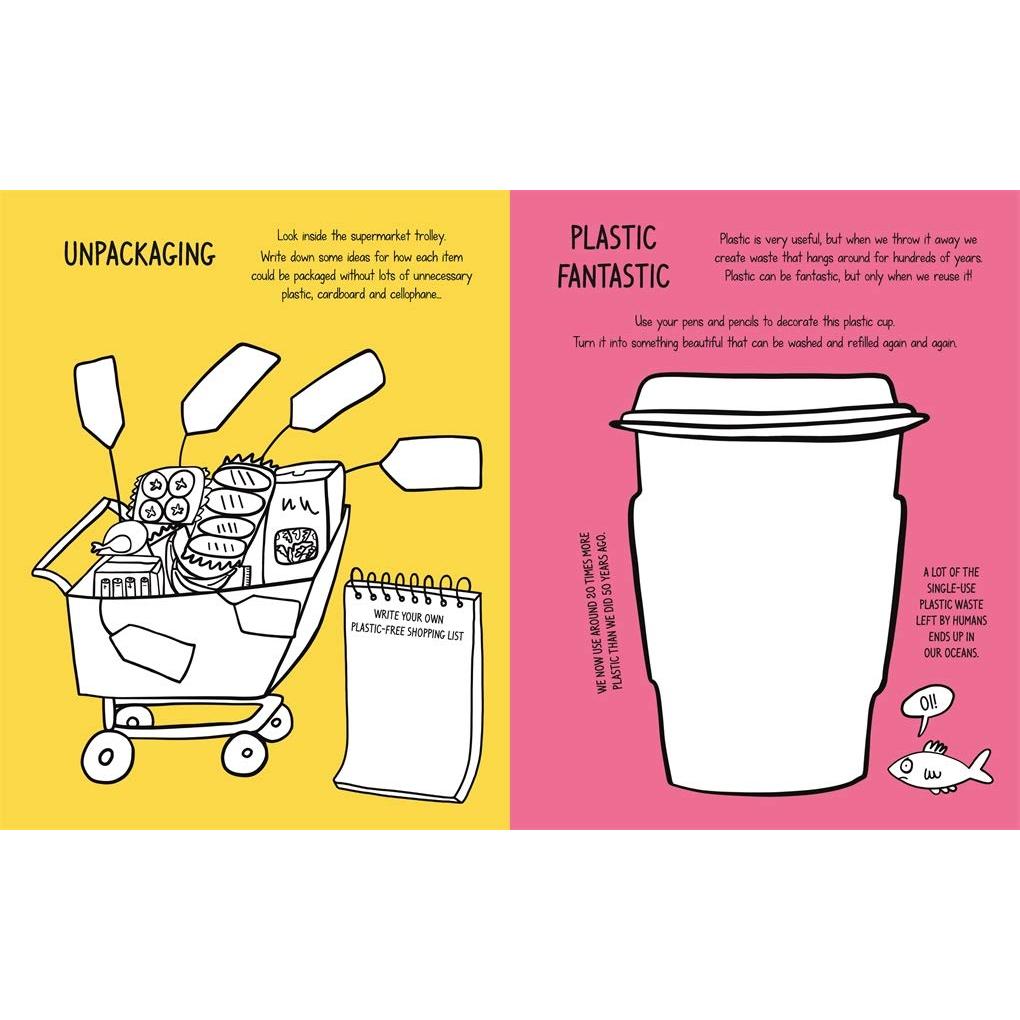 UNPACKAGING

Look inside the supermarket trolley. Write down some ideas for how each item could be packaged without lots of unnecessary plastic, cardboard and cellophane...

WRITE YOUR OWN PLASTIC-FREE SHOPPING LIST

PLASTIC FANTASTIC

Plastic is very useful, but when we throw it away we create waste that hangs around for hundreds of years. Plastic can be fantastic, but only when we reuse it!

Use your pens and pencils to decorate this plastic cup. Turn it into something beautiful that can be washed and refilled again and again.

WE NOW USE AROUND 20 TIMES MORE PLASTIC THAN WE DID 50 YEARS AGO.

A LOT OF THE SINGLE-USE PLASTIC WASTE LEFT BY HUMANS ENDS UP IN OUR OCEANS.

OI!