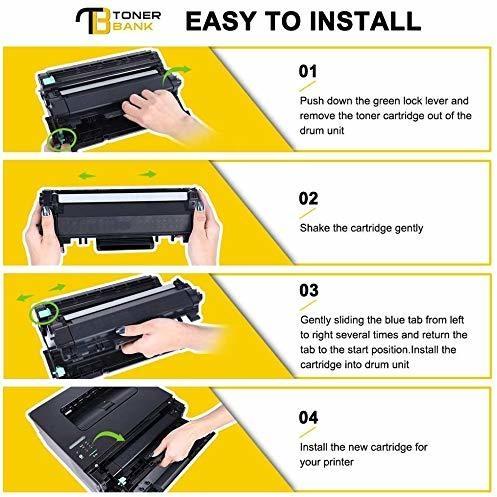 TB TONER BANK

EASY TO INSTALL

01

Push down the green lock lever and remove the toner cartridge out of the drum unit

02

Shake the cartridge gently

03

Gently sliding the blue tab from left to right several times and return the tab to the start position.Install the cartridge into drum unit

04

Install the new cartridge for your printer