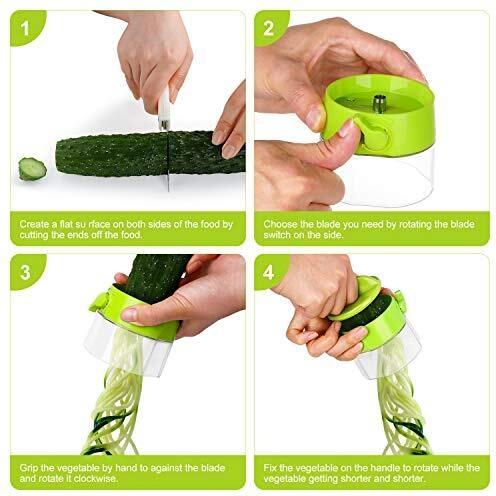 1

Create a flat su rface on both sides of the food by cutting the ends off the food.

2

Choose the blade you need by rotating the blade switch on the side.

3

Grip the vegetable by hand to against the blade and rotate it clockwise.

4

Fix the vegetable on the handle to rotate while the vegetable getting shorter and shorter.