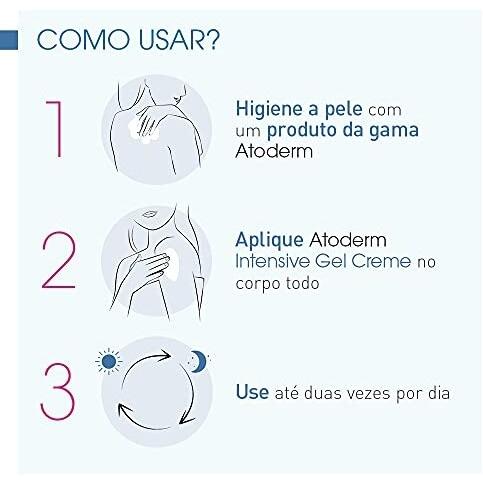 COMO USAR?

1

Higiene a pele com um produto da gama Atoderm

2

Aplique Atoderm Intensive Gel Creme no corpo todo

3

Use até duas vezes por dia