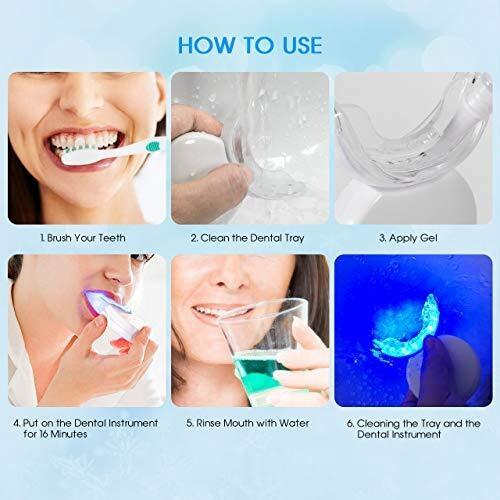 HOW TO USE

1. Brush Your Teeth

2. Clean the Dental Tray

3. Apply Gel

4. Put on the Dental Instrument for 16 Minutes

5. Rinse Mouth with Water

6. Cleaning the Tray and the Dental Instrument