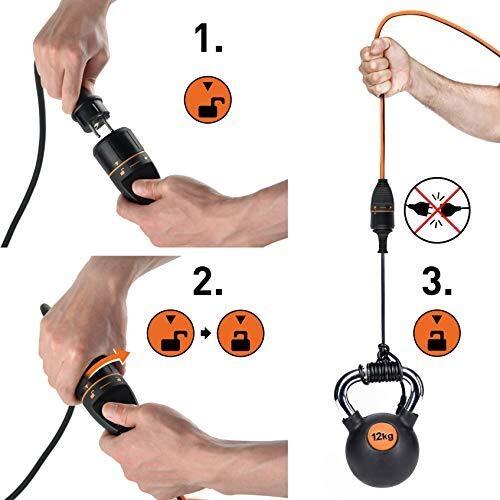 1.

2.

3.

12kg