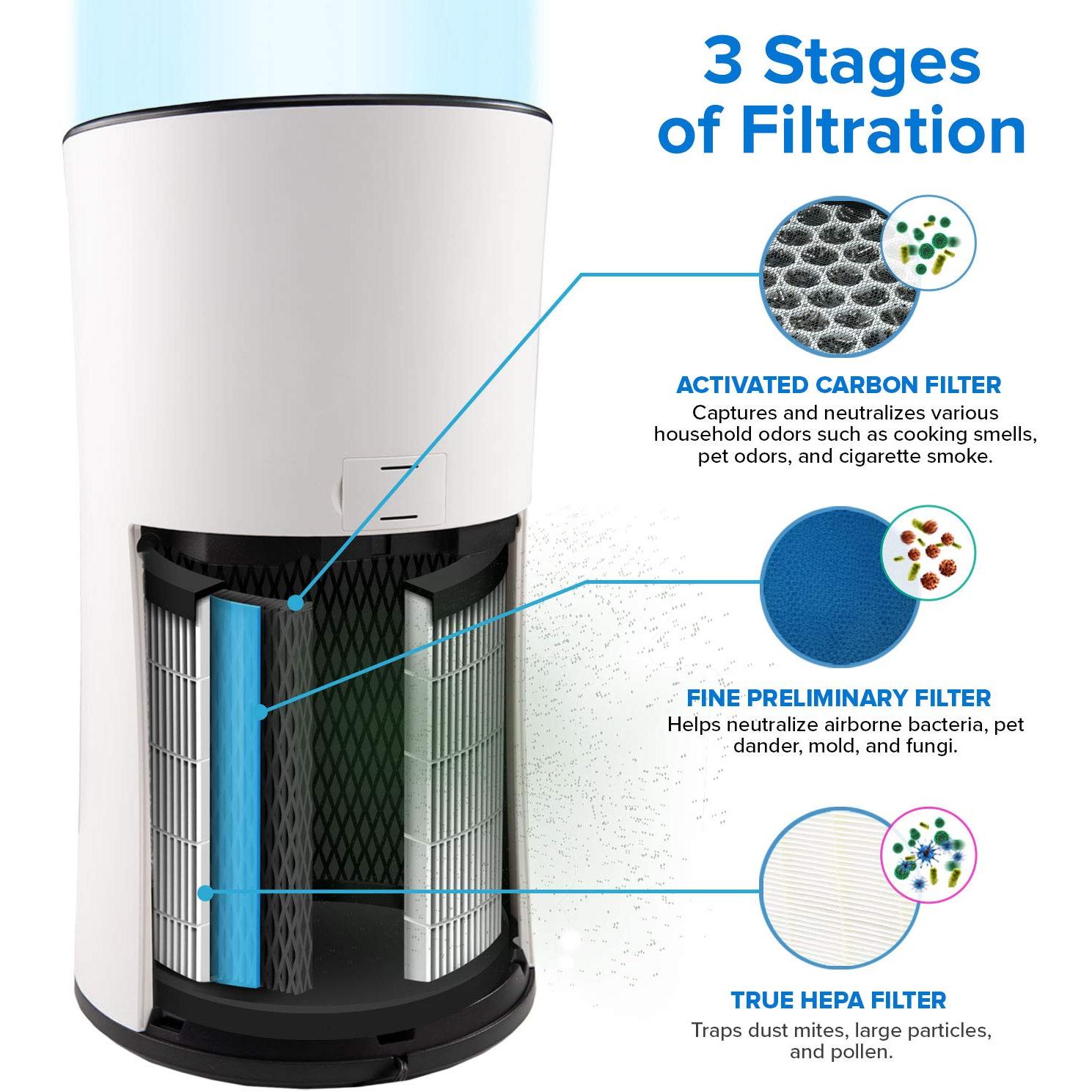 3 Stages of Filtration

ACTIVATED CARBON FILTER
Captures and neutralizes various household odors such as cooking smells, pet odors, and cigarette smoke.

FINE PRELIMINARY FILTER
Helps neutralize airborne bacteria, pet dander, mold, and fungi.

TRUE HEPA FILTER
Traps dust mites, large particles, and pollen.