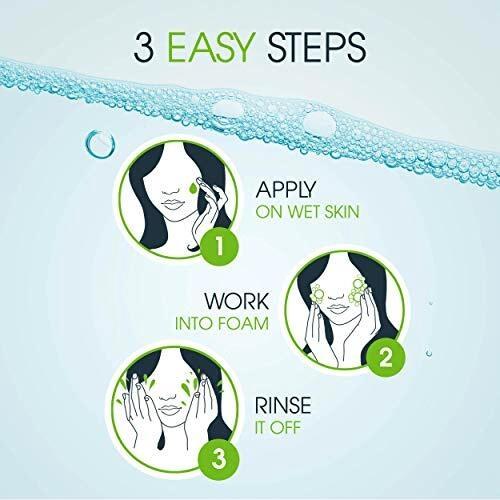 3 EASY STEPS

1

APPLY
ON WET SKIN

WORK
INTO FOAM

2

3

RINSE
IT OFF