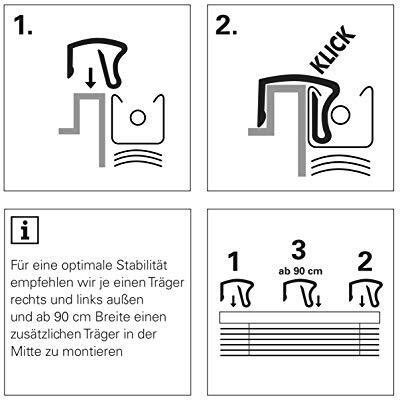 1.

2.

KLICK

i

Für eine optimale Stabilität empfehlen wir je einen Träger rechts und links außen und ab 90 cm Breite einen zusätzlichen Träger in der Mitte zu montieren

1

3
ab 90 cm

2