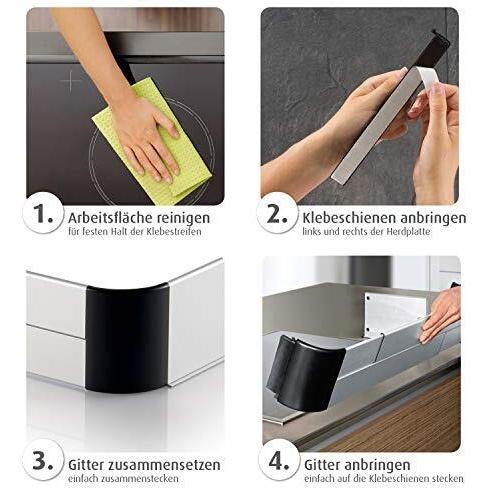 1. Arbeitsfläche reinigen
für festen Halt der Klebestreifen

2. Klebeschienen anbringen
links und rechts der Herdplatte

3. Gitter zusammensetzen
einfach zusammenstecken

4. Gitter anbringen
einfach auf die Klebeschienen stecken