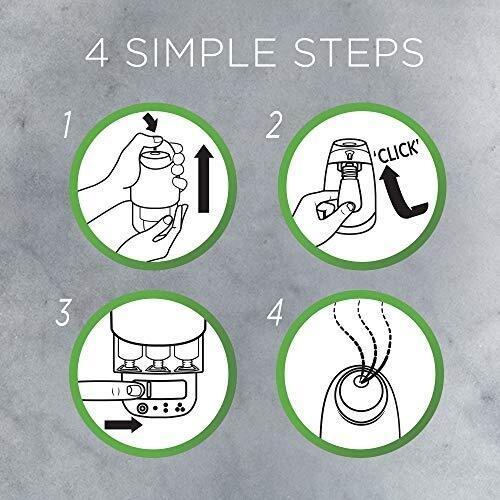 4 SIMPLE STEPS

1

2

'CLICK'

3

4