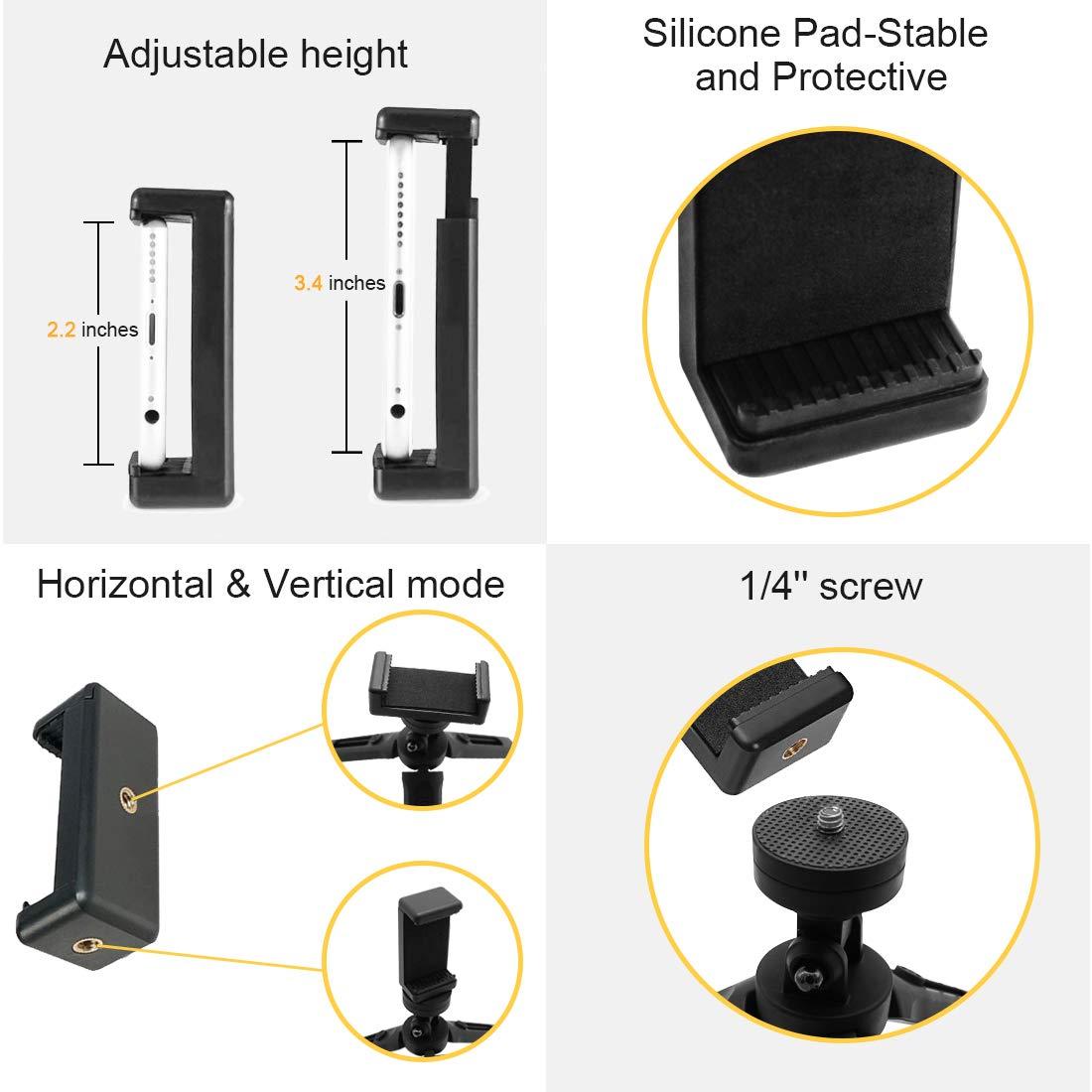 Adjustable height

2.2 inches

3.4 inches

Silicone Pad-Stable and Protective

Horizontal & Vertical mode

1/4'' screw