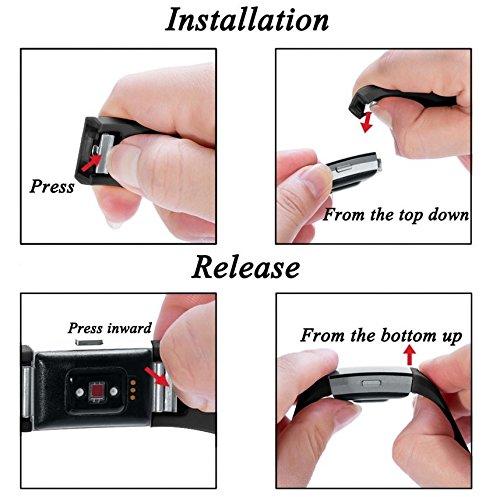 Installation

Press

From the top down

Release

Press inward

From the bottom up