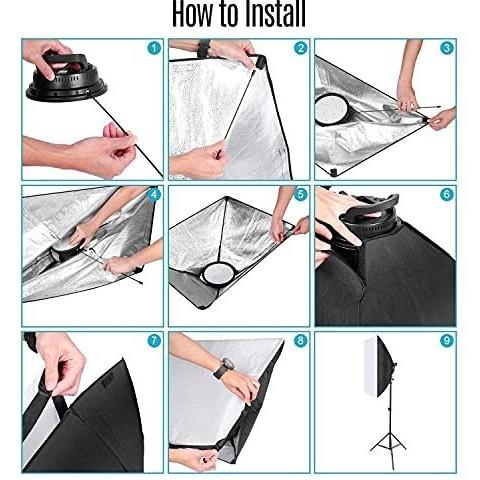 How to Install

1

2

3

4

5

6

7

8

9