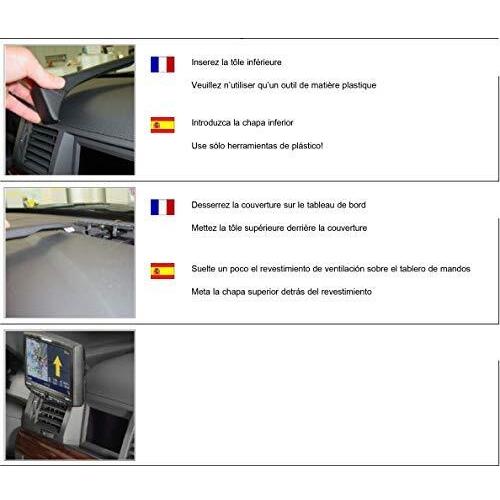 Inserez la tôle inférieure

Veuillez n'utiliser qu'un outil de matière plastique

Introduzca la chapa inferior

Use sólo herramientas de plástico!

Desserrez la couverture sur le tableau de bord

Mettez la tôle supérieure derrière la couverture

Suelte un poco el revestimiento de ventilación sobre el tablero de mandos

Meta la chapa superior detrás del revestimiento