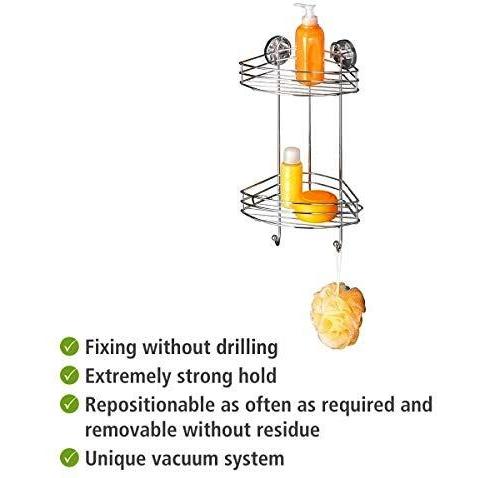 Fixing without drilling
Extremely strong hold
Repositionable as often as required and removable without residue
Unique vacuum system